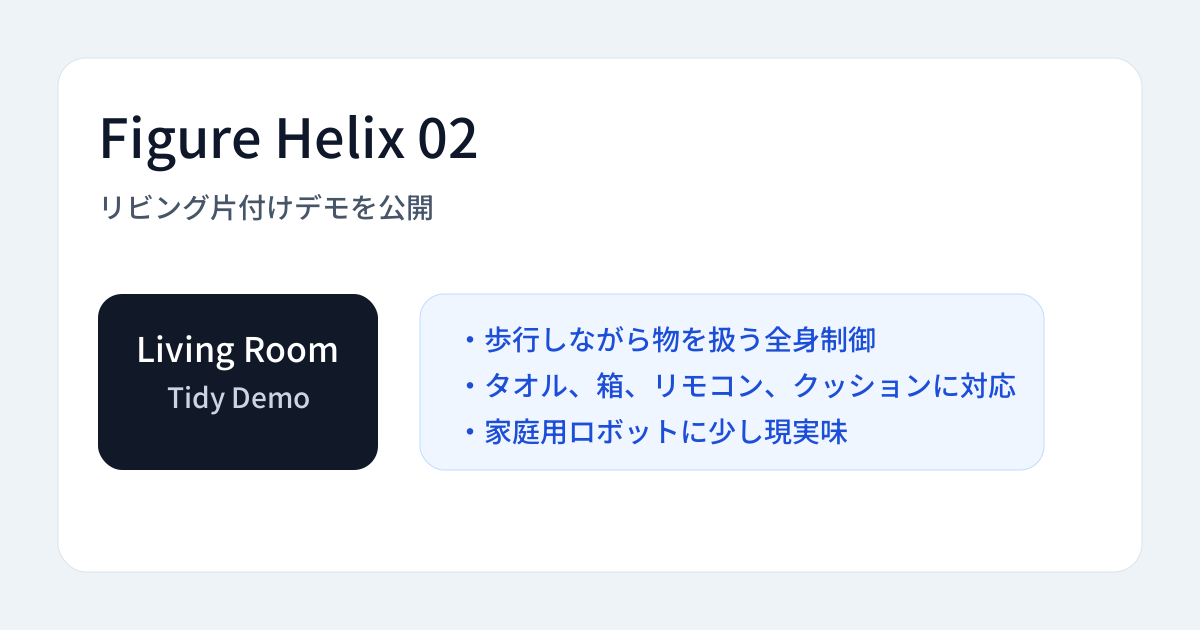 Figure Helix 02

リビング片付けデモを公開

Living Room
Tidy Demo

・歩行しながら物を扱う全身制御
・タオル、箱、リモコン、クッションに対応
・家庭用ロボットに少し現実味